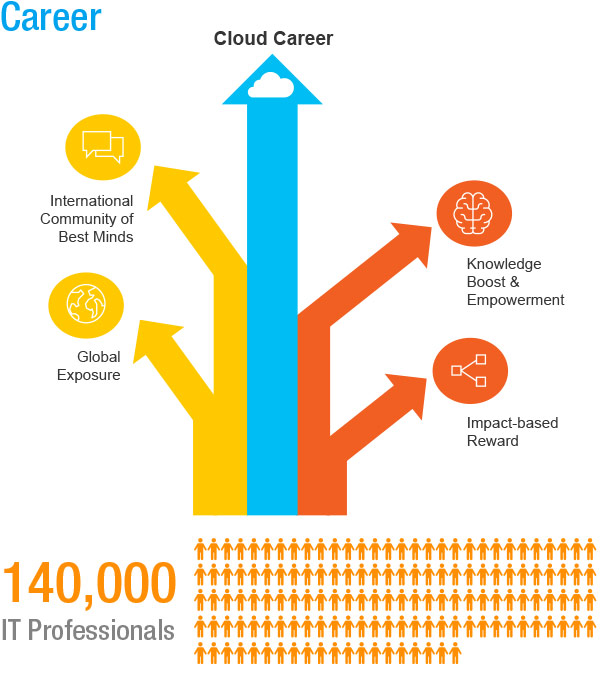 Career

Cloud Career

International Community of Best Minds

Global Exposure

Knowledge Boost & Empowerment

Impact-based Reward

140,000
IT Professionals